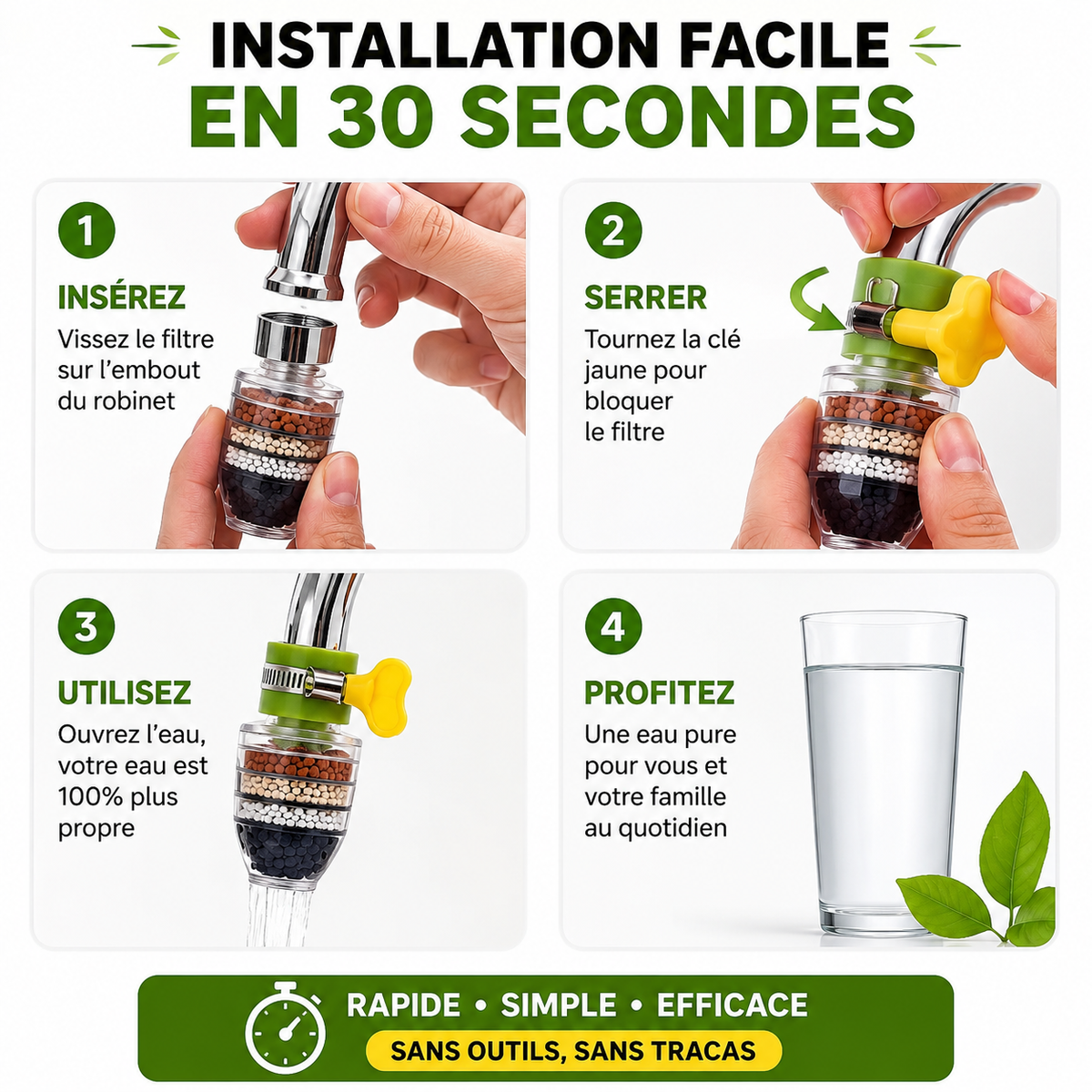 INSTALLATION FACILE
EN 30 SECONDES

1
INSÉREZ
Vissez le filtre sur l'embout du robinet

2
SERRER
Tournez la clé jaune pour bloquer le filtre

3
UTILISEZ
Ouvrez l'eau, votre eau est 100% plus propre

4
PROFITEZ
Une eau pure pour vous et votre famille au quotidien

RAPIDE • SIMPLE • EFFICACE
SANS OUTILS, SANS TRACAS